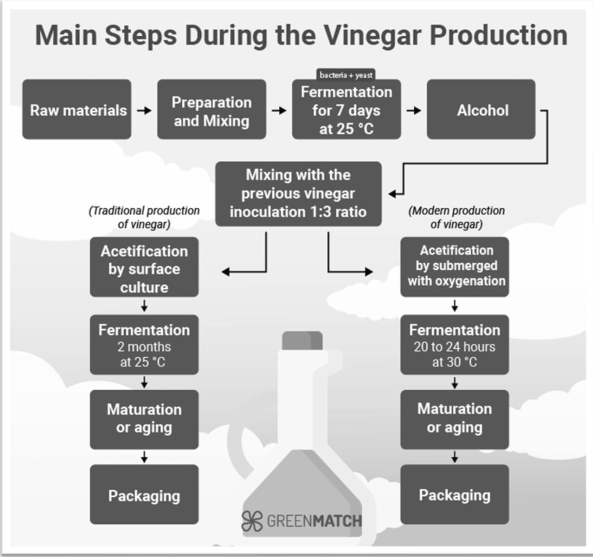 Main Steps During the Vinegar Production

Raw materials

Preparation and Mixing

bacteria + yeast

Fermentation for 7 days at 25 °C

Alcohol

Mixing with the previous vinegar inoculation 1:3 ratio

(Traditional production of vinegar)

Acetification by surface culture

Fermentation
2 months at 25 °C

Maturation or aging

Packaging

(Modern production of vinegar)

Acetification by submerged with oxygenation

Fermentation
20 to 24 hours at 30 °C

Maturation or aging

Packaging

GREENMATCH